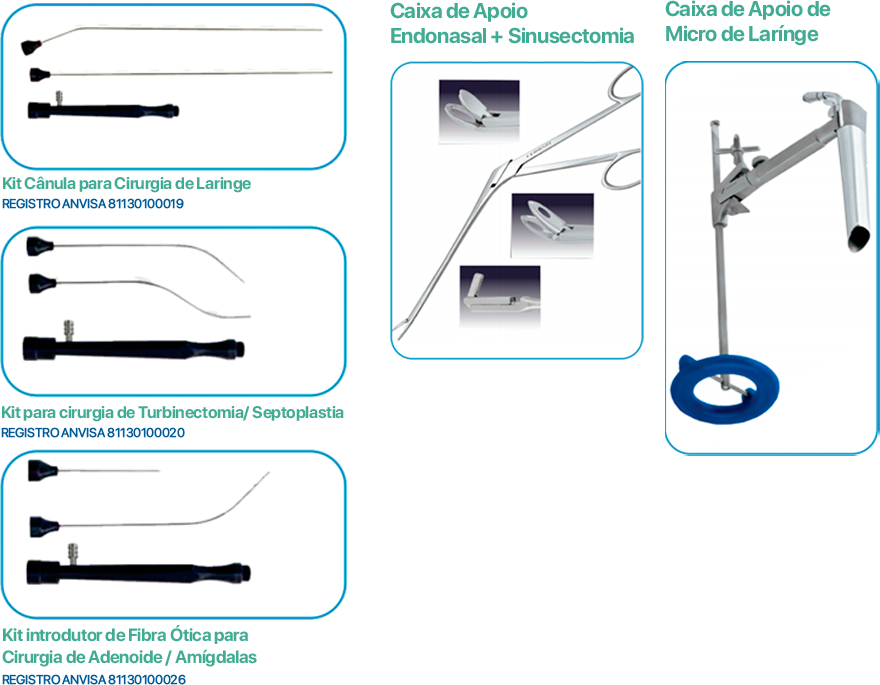 Kit Cânula para Cirurgia de Laringe
REGISTRO ANVISA 81130100019

Kit para cirurgia de Turbinectomia/ Septoplastia
REGISTRO ANVISA 81130100020

Kit introdutor de Fibra Ótica para Cirurgia de Adenoide / Amígdalas
REGISTRO ANVISA 81130100026

Caixa de Apoio Endonasal + Sinusectomia

Caixa de Apoio de Micro de Larínge